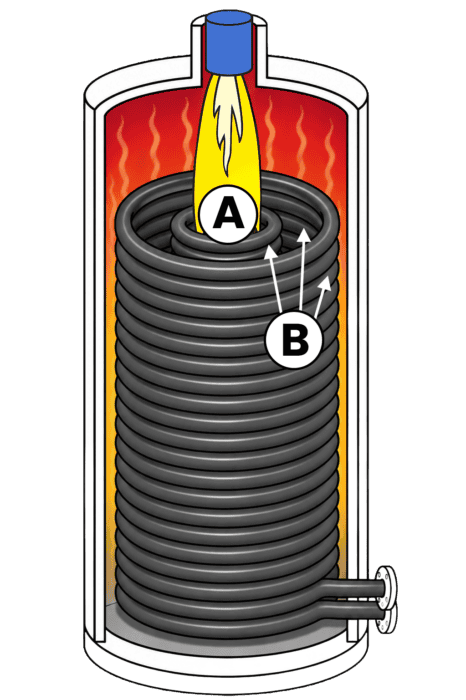 A

B